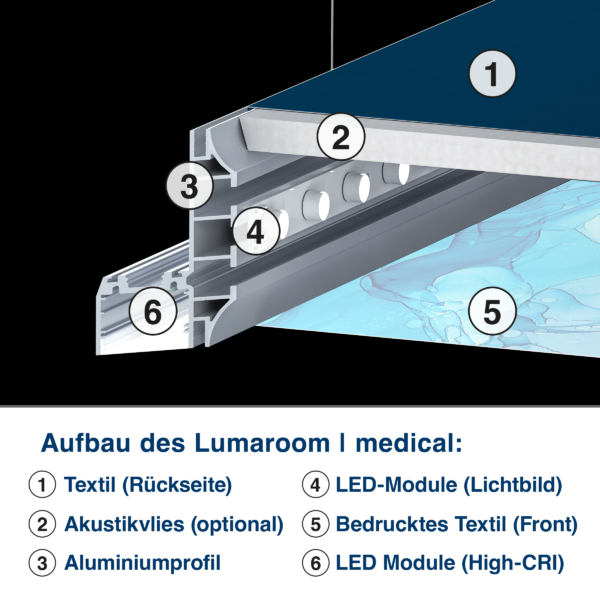 1
2
3
4
6
5

Aufbau des Lumaroom | medical:

1 Textil (Rückseite)
2 Akustikvlies (optional)
3 Aluminiumprofil

4 LED-Module (Lichtbild)
5 Bedrucktes Textil (Front)
6 LED Module (High-CRI)